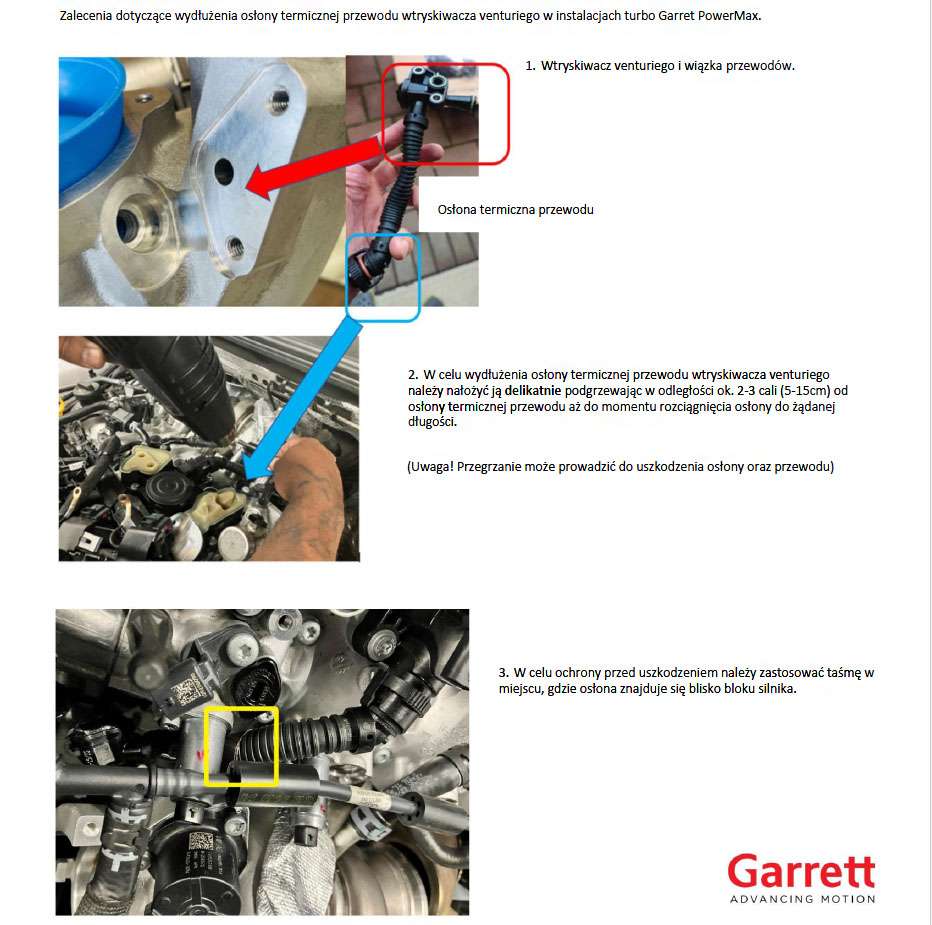 Zalecenia dotyczące wydłużenia osłony termicznej przewodu wtryskiwacza venturiego w instalacjach turbo Garret PowerMax.

1. Wtryskiwacz venturiego i wiązka przewodów.

Osłona termiczna przewodu

2. W celu wydłużenia osłony termicznej przewodu wtryskiwacza venturiego należy nałożyć ją delikatnie podgrzewając w odległości ok. 2-3 cali (5-15cm) od osłony termicznej przewodu aż do momentu rozciągnięcia osłony do żądanej długości.

(Uwaga! Przegrzanie może prowadzić do uszkodzenia osłony oraz przewodu)

3. W celu ochrony przed uszkodzeniem należy zastosować taśmę w miejscu, gdzie osłona znajduje się blisko bloku silnika.

Garrett
ADVANCING MOTION